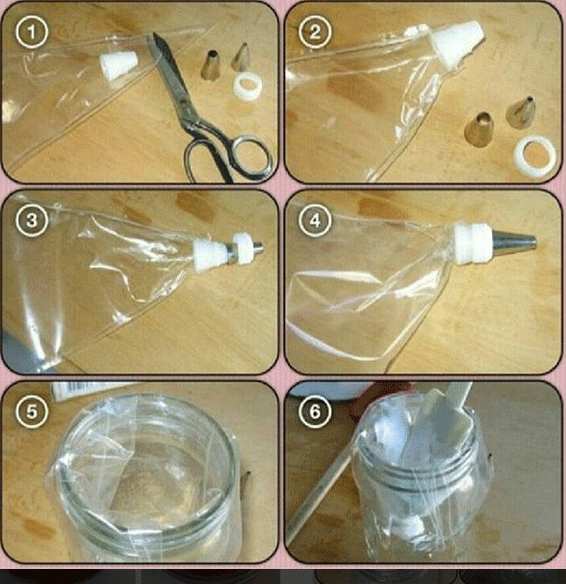 1
2
3
4
5
6