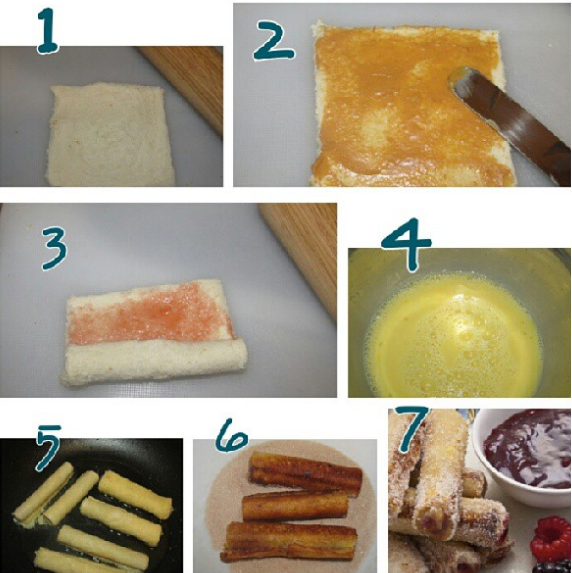 1

2

3

4

5

6

7